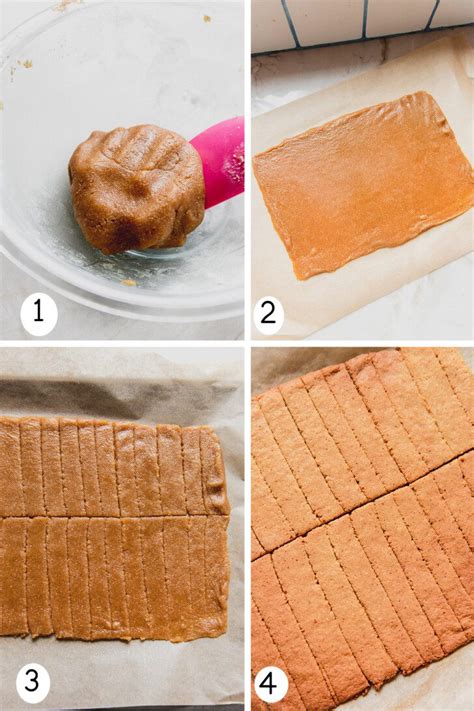 1

2

3

4