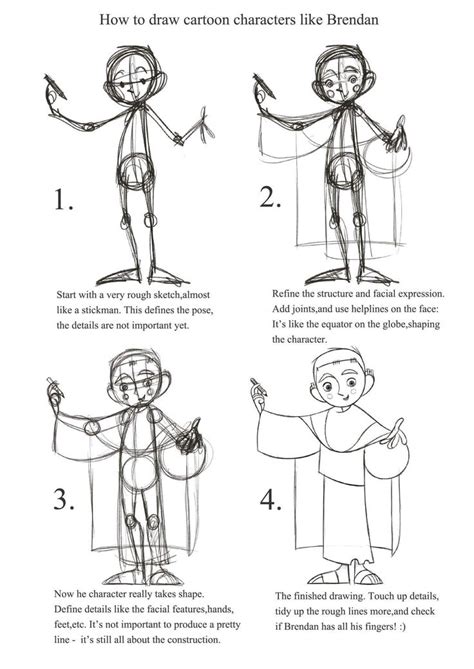 How to draw cartoon characters like Brendan

1.

Start with a very rough sketch,almost like a stickman. This defines the pose, the details are not important yet.

2.

Refine the structure and facial expression. Add joints,and use helplines on the face: It's like the equator on the globe,shaping the character.

3.

Now he character really takes shape. Define details like the facial features,hands, feet,etc. It's not important to produce a pretty line - it's still all about the construction.

4.

The finished drawing. Touch up details, tidy up the rough lines more,and check if Brendan has all his fingers! :)