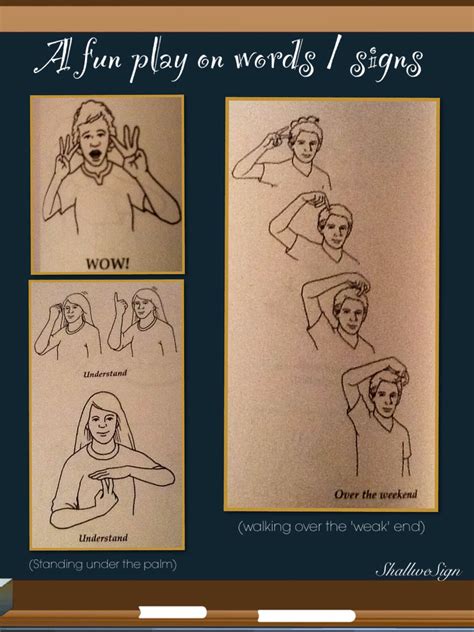 A fun play on words / signs

WOW!

Understand

Understand

(Standing under the palm)

Over the weekend

(walking over the 'weak' end)

ShallweSign