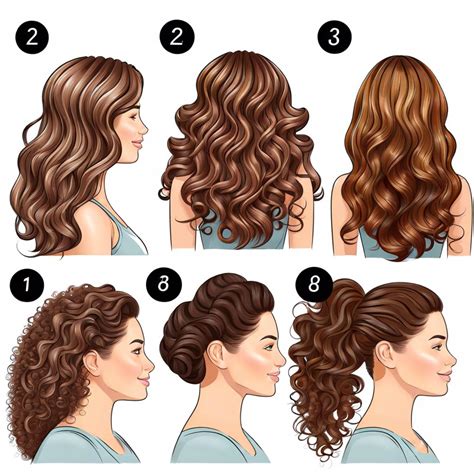 2

2

3

1

8

8