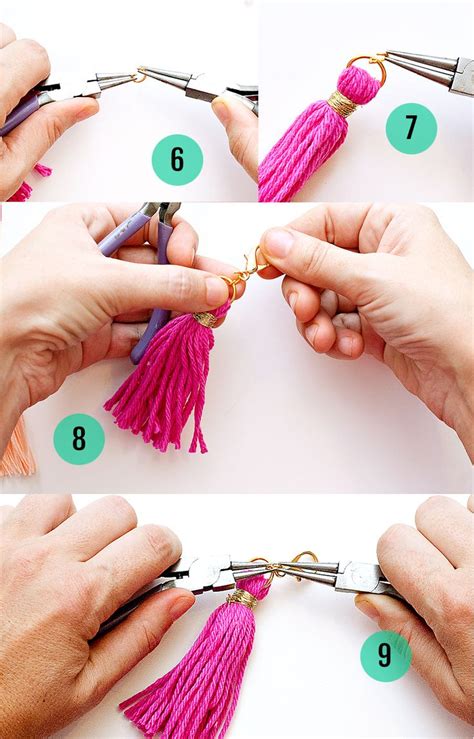 6

7

8

9