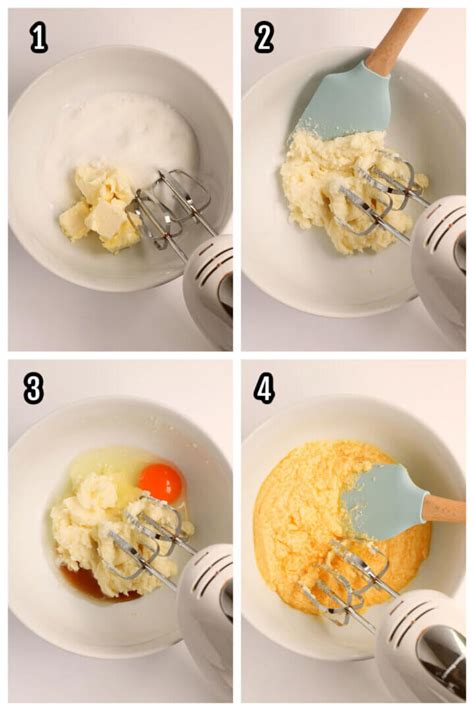 1

2

3

4