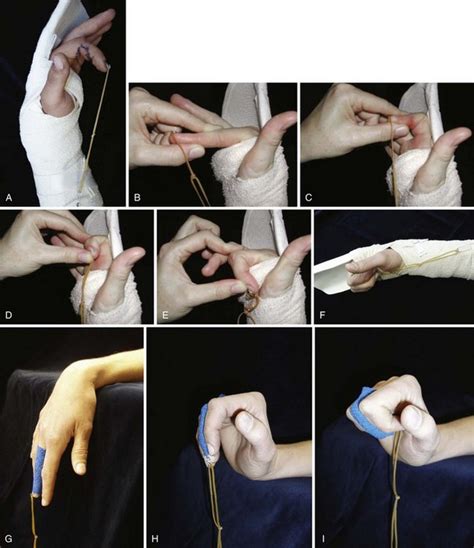 A
B
C
D
E
F
G
H
I