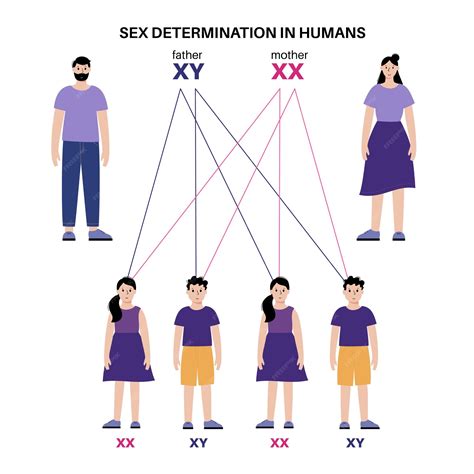 SEX DETERMINATION IN HUMANS

father
XY

mother
XX

XX XY XX XY