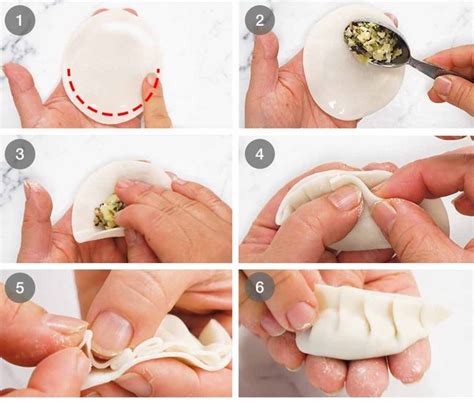 1
2
3
4
5
6