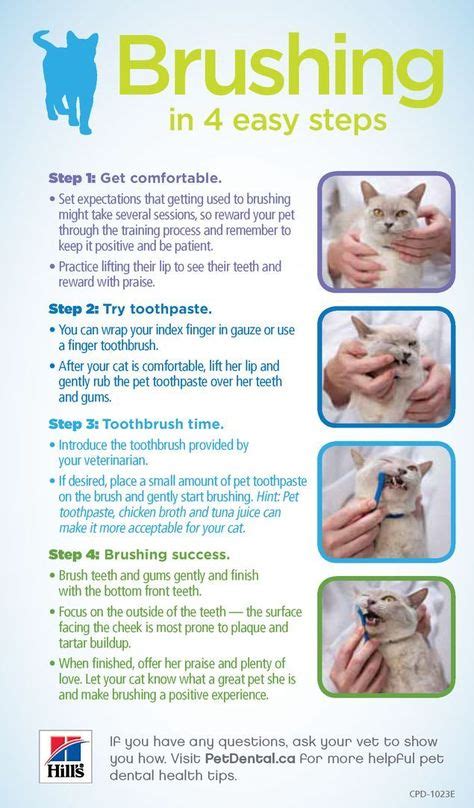 Brushing
in 4 easy steps

Step 1: Get comfortable.

• Set expectations that getting used to brushing might take several sessions, so reward your pet through the training process and remember to keep it positive and be patient.

• Practice lifting their lip to see their teeth and reward with praise.

Step 2: Try toothpaste.

• You can wrap your index finger in gauze or use a finger toothbrush.

• After your cat is comfortable, lift her lip and gently rub the pet toothpaste over her teeth and gums.

Step 3: Toothbrush time.

• Introduce the toothbrush provided by your veterinarian.

• If desired, place a small amount of pet toothpaste on the brush and gently start brushing. Hint: Pet toothpaste, chicken broth and tuna juice can make it more acceptable for your cat.

Step 4: Brushing success.

• Brush teeth and gums gently and finish with the bottom front teeth.

• Focus on the outside of the teeth — the surface facing the cheek is most prone to plaque and tartar buildup.

• When finished, offer her praise and plenty of love. Let your cat know what a great pet she is and make brushing a positive experience.

Hill's

If you have any questions, ask your vet to show you how. Visit PetDental.ca for more helpful pet dental health tips.

CPD-1023E