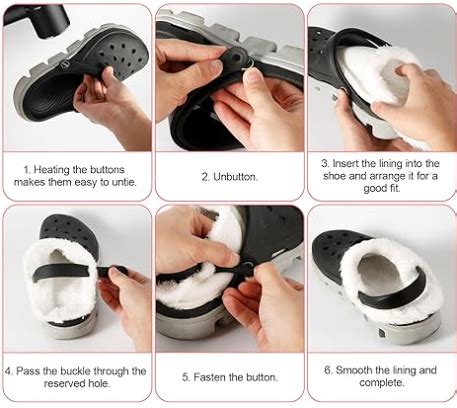 1. Heating the buttons makes them easy to untie.

2. Unbutton.

3. Insert the lining into the shoe and arrange it for a good fit.

4. Pass the buckle through the reserved hole.

5. Fasten the button.

6. Smooth the lining and complete.