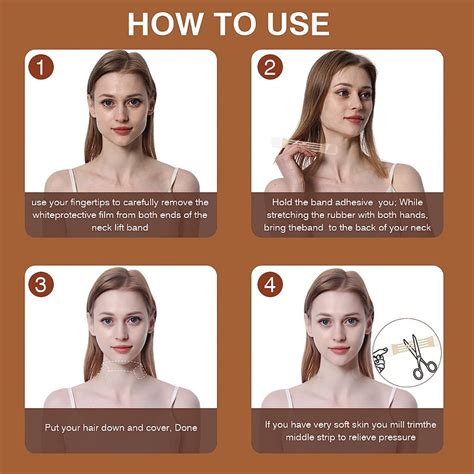 HOW TO USE

1

use your fingertips to carefully remove the whiteprotective film from both ends of the neck lift band

2

Hold the band adhesive you; While stretching the rubber with both hands, bring theband to the back of your neck

3

Put your hair down and cover, Done

4

If you have very soft skin you mill trimthe middle strip to relieve pressure